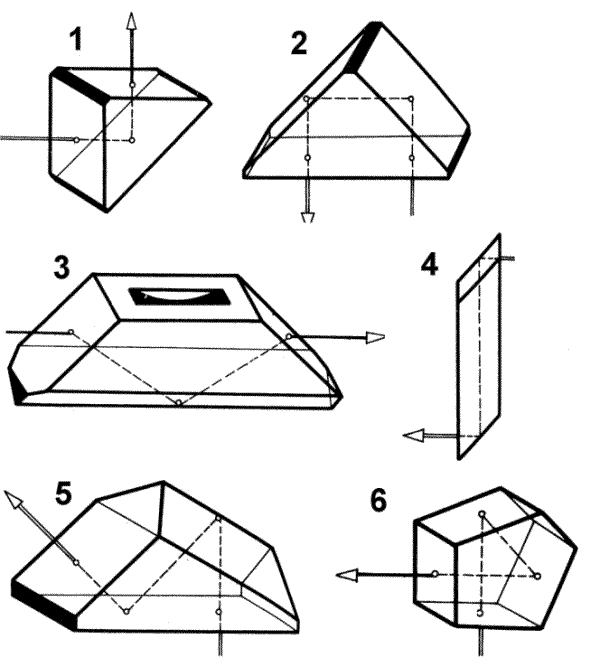 1
2
3
4
5
6